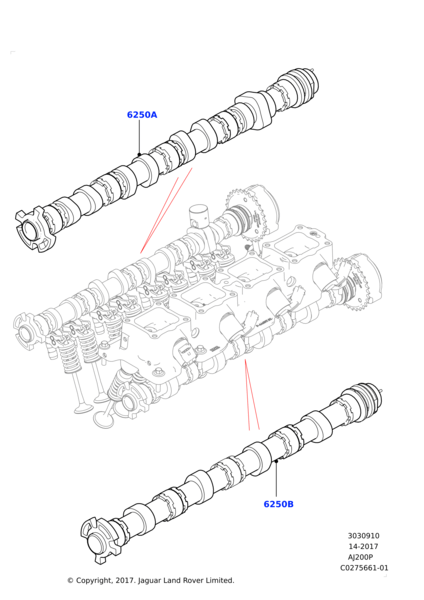 6250A

6250B

3030910
14-2017
AJ200P
C0275661-01

© Copyright, 2017. Jaguar Land Rover Limited.